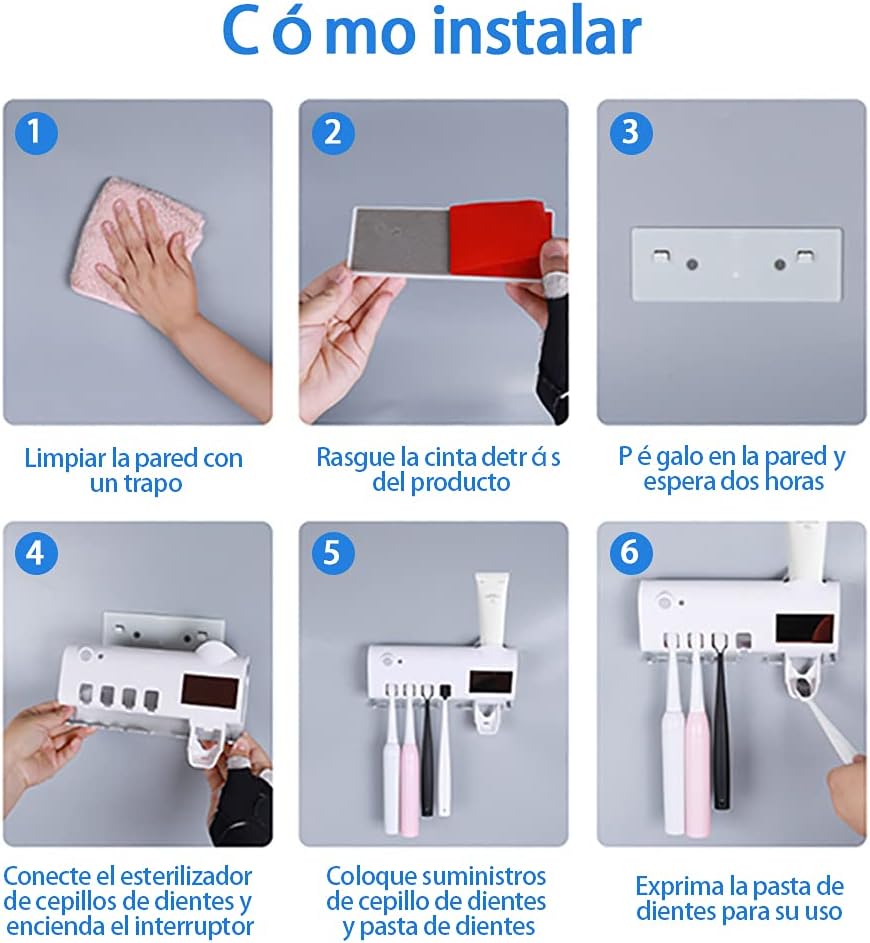 C ó mo instalar

1

Limpiar la pared con un trapo

2

Rasgue la cinta detr á s del producto

3

P é galo en la pared y espera dos horas

4

Conecte el esterilizador de cepillos de dientes y encienda el interruptor

5

Coloque suministros de cepillo de dientes y pasta de dientes

6

Exprima la pasta de dientes para su uso